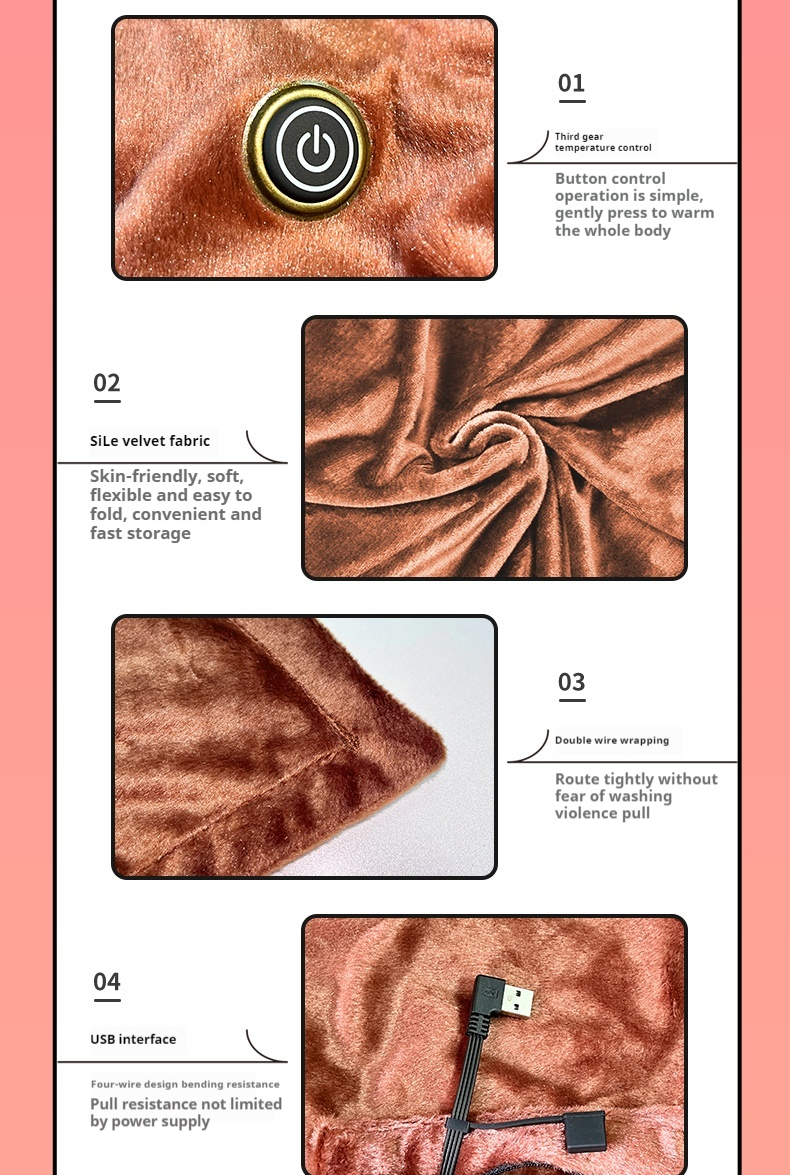 01

Third gear temperature control

Button control operation is simple, gently press to warm the whole body

02

SiLe velvet fabric

Skin-friendly, soft, flexible and easy to fold, convenient and fast storage

03

Double wire wrapping

Route tightly without fear of washing violence pull

04

USB interface

Four-wire design bending resistance

Pull resistance not limited by power supply