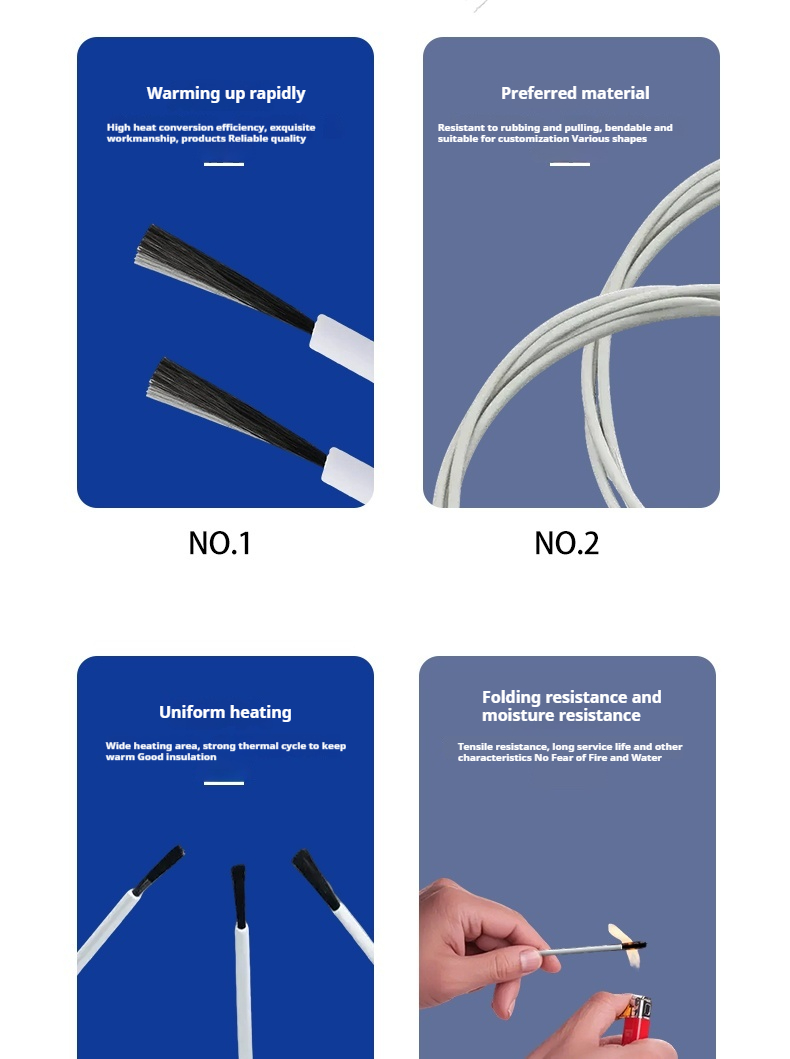 Warming up rapidly

High heat conversion efficiency, exquisite workmanship, products Reliable quality

NO.1

Preferred material

Resistant to rubbing and pulling, bendable and suitable for customization Various shapes

NO.2

Uniform heating

Wide heating area, strong thermal cycle to keep warm Good insulation

Folding resistance and moisture resistance

Tensile resistance, long service life and other characteristics No Fear of Fire and Water