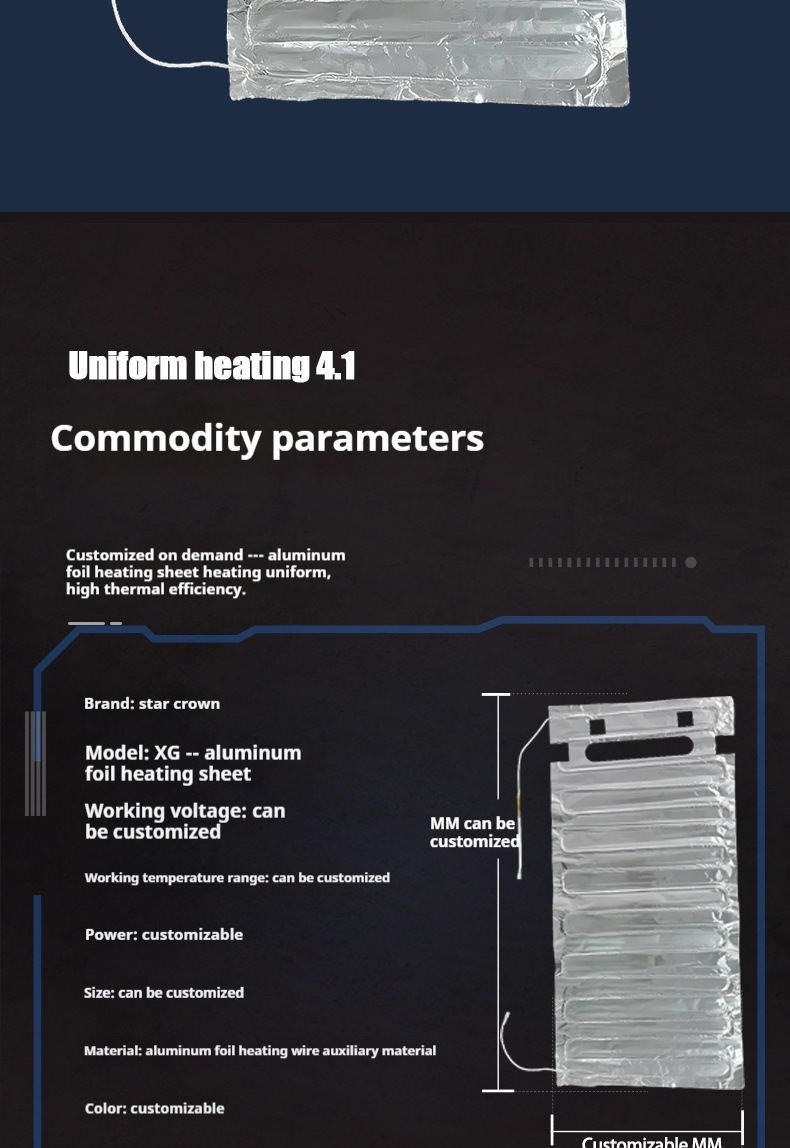 Uniform heating 4.1

Commodity parameters

Customized on demand --- aluminum foil heating sheet heating uniform, high thermal efficiency.

Brand: star crown

Model: XG -- aluminum foil heating sheet

Working voltage: can be customized

Working temperature range: can be customized

Power: customizable

Size: can be customized

Material: aluminum foil heating wire auxiliary material

Color: customizable

MM can be customized

Customizable MM