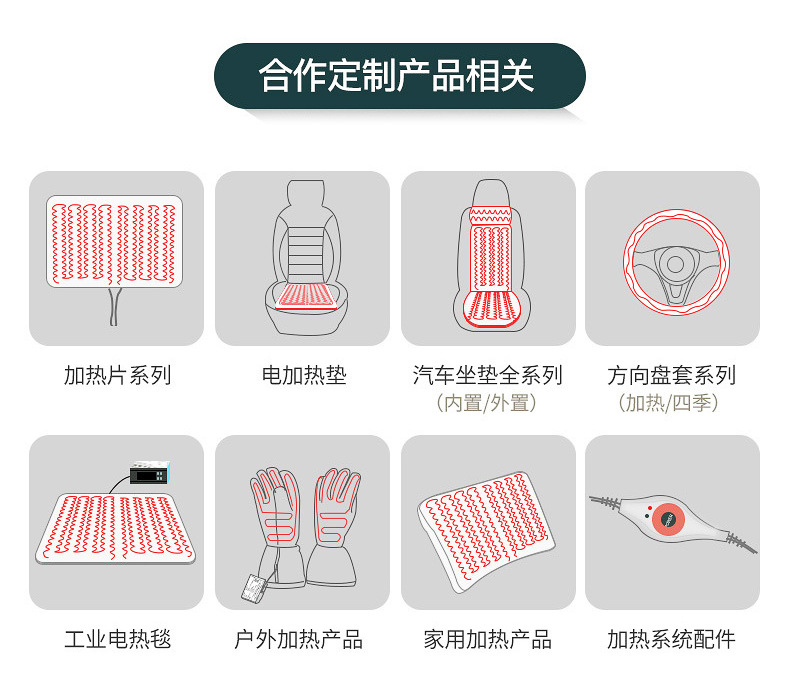 合作定制产品相关

加热片系列

电加热垫

汽车坐垫全系列
（内置/外置）

方向盘套系列
（加热/四季）

工业电热毯

户外加热产品

家用加热产品

加热系统配件