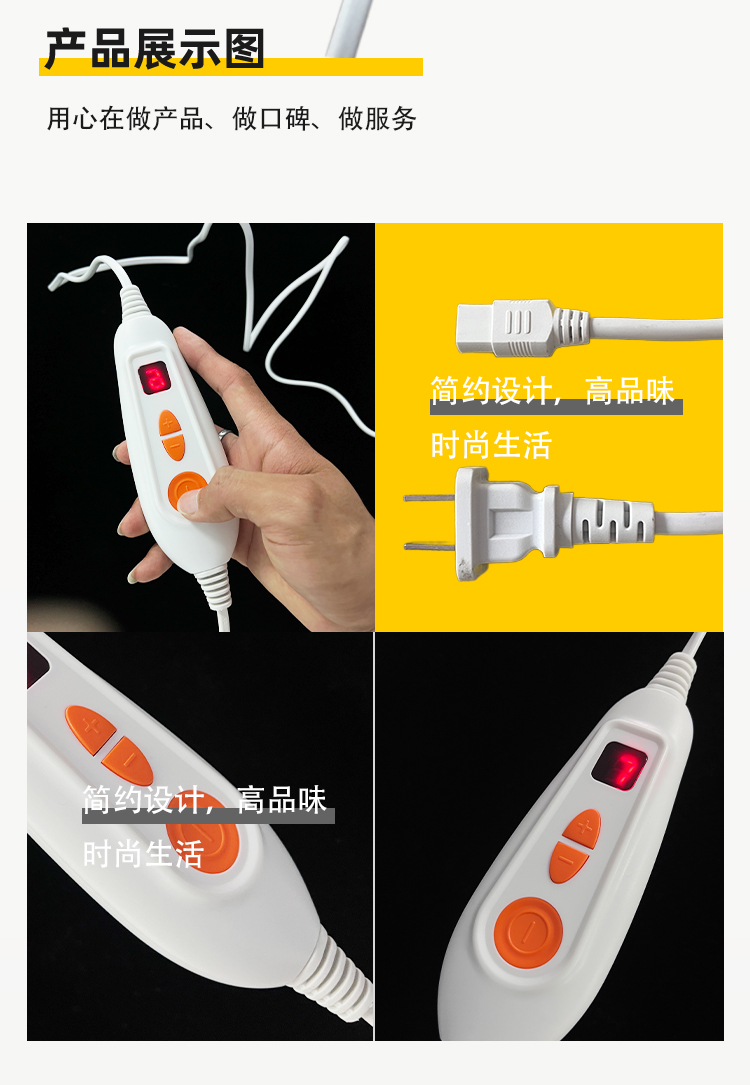 产品展示图

用心在做产品、做口碑、做服务

3

+
−

简约设计，高品味
时尚生活

+
−

简约设计，高品味
时尚生活

7

+
−